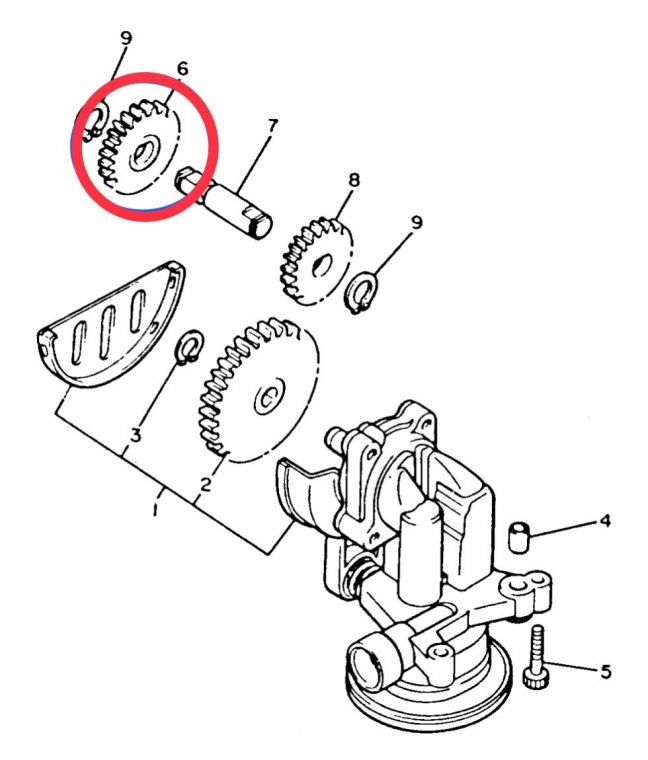 9
6
7
8
9
3
2
1
4
5