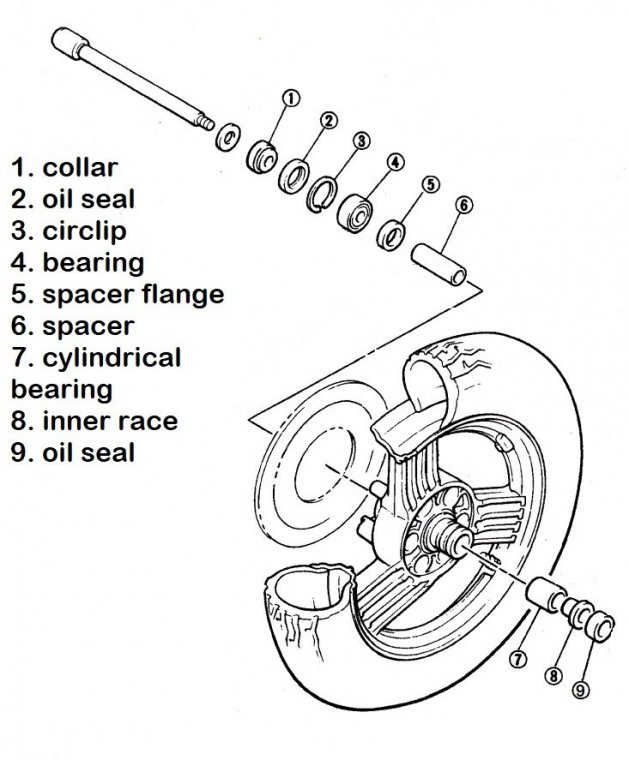 1. collar
2. oil seal
3. circlip
4. bearing
5. spacer flange
6. spacer
7. cylindrical bearing
8. inner race
9. oil seal

①
②
③
④
⑤
⑥
⑦
⑧
⑨