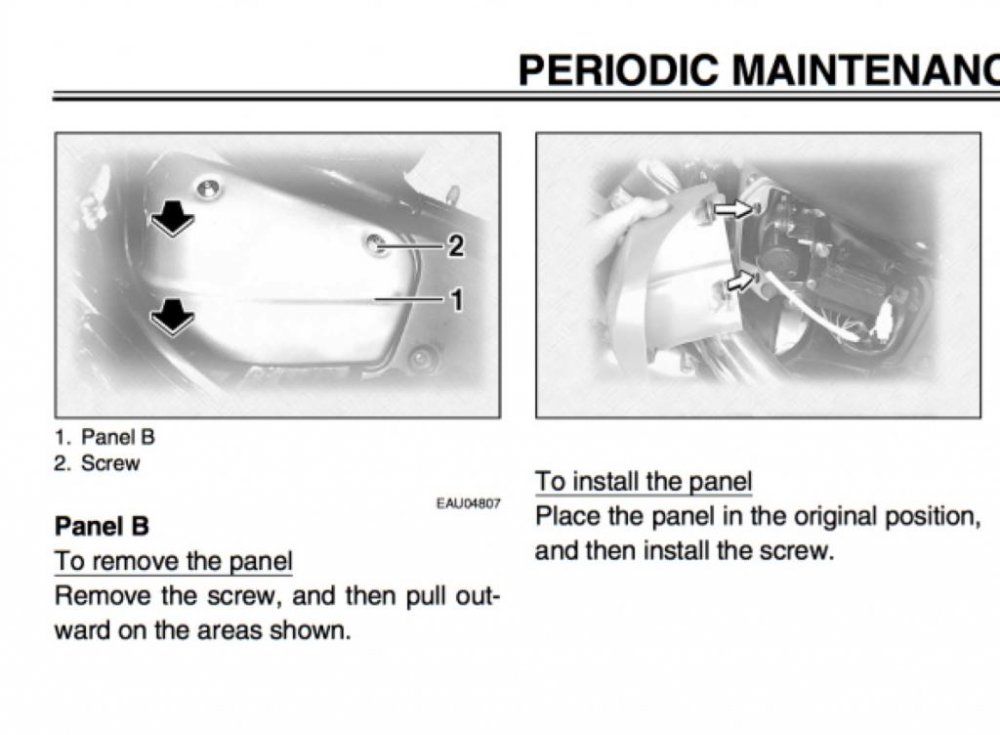 PERIODIC MAINTENANC

2
1

1. Panel B
2. Screw

EAU04807

Panel B

To remove the panel

Remove the screw, and then pull outward on the areas shown.

To install the panel

Place the panel in the original position, and then install the screw.