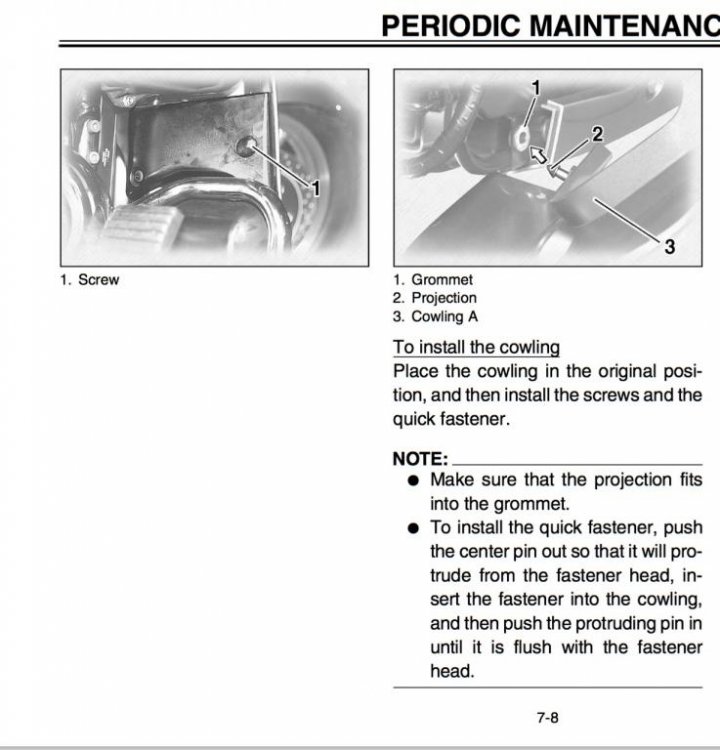 PERIODIC MAINTENANC

1

1. Screw

1
2
3

1. Grommet
2. Projection
3. Cowling A

To install the cowling
Place the cowling in the original position, and then install the screws and the quick fastener.

NOTE:
● Make sure that the projection fits into the grommet.
● To install the quick fastener, push the center pin out so that it will protrude from the fastener head, insert the fastener into the cowling, and then push the protruding pin in until it is flush with the fastener head.

7-8