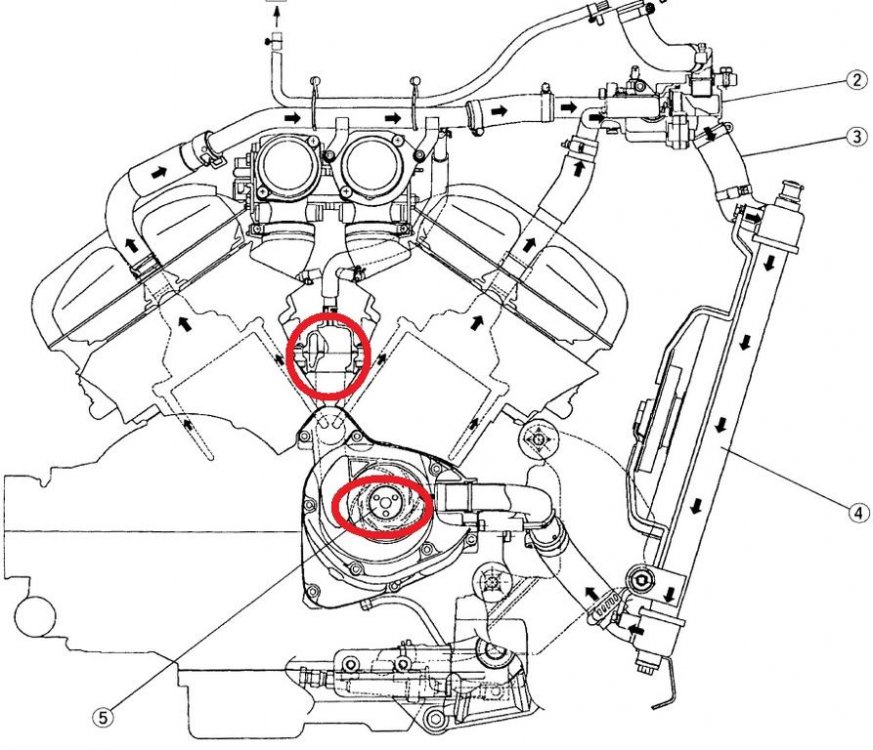 ②
③
④
⑤