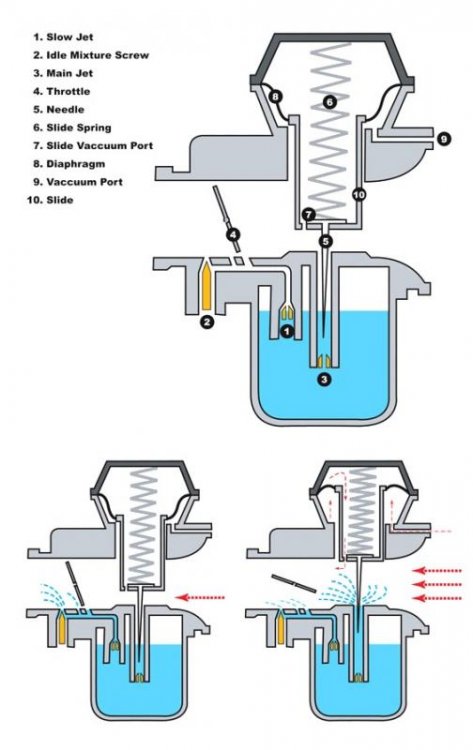 1. Slow Jet
2. Idle Mixture Screw
3. Main Jet
4. Throttle
5. Needle
6. Slide Spring
7. Slide Vaccuum Port
8. Diaphragm
9. Vaccuum Port
10. Slide

8
6
9
10
7
4
5
2
1
3