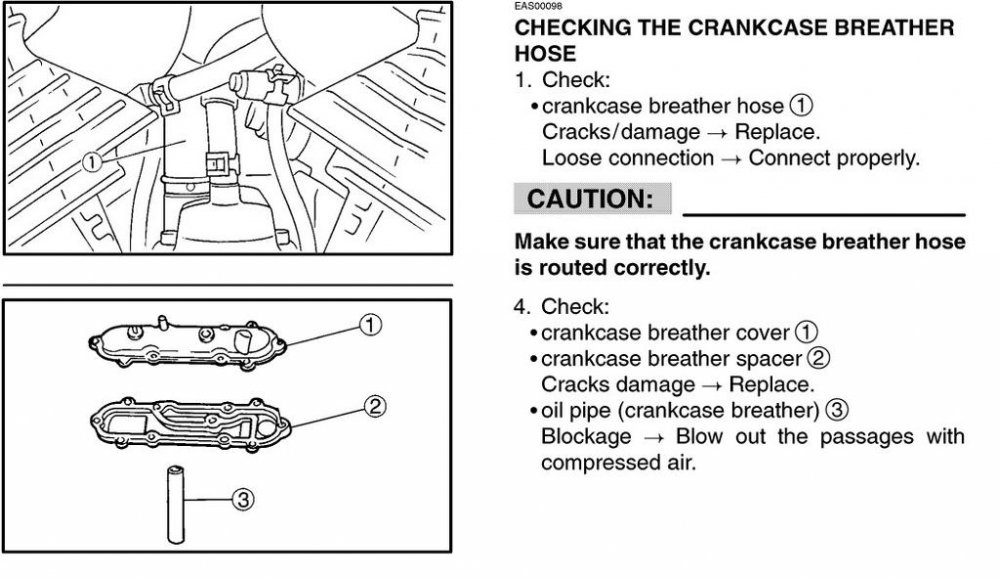 ①

①

②

③

EAS00098
CHECKING THE CRANKCASE BREATHER HOSE
1. Check:
• crankcase breather hose ①
Cracks/damage → Replace.
Loose connection → Connect properly.

CAUTION:

Make sure that the crankcase breather hose is routed correctly.

4. Check:
• crankcase breather cover ①
• crankcase breather spacer ②
Cracks damage → Replace.
• oil pipe (crankcase breather) ③
Blockage → Blow out the passages with compressed air.