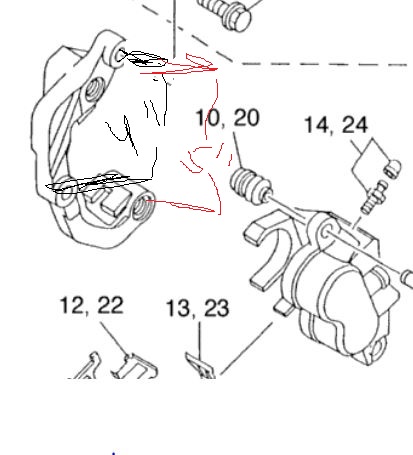 10, 20

14, 24

12, 22

13, 23