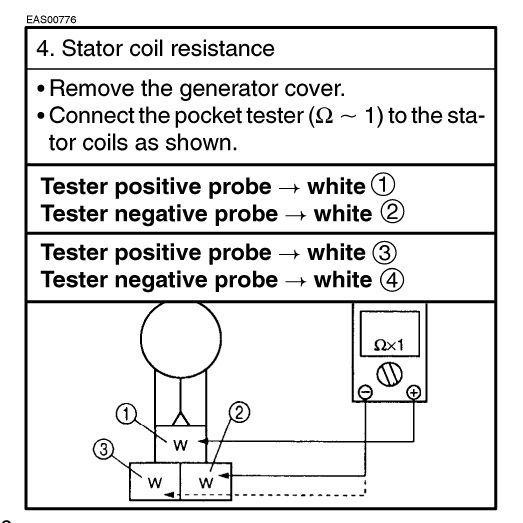 EAS00776

4. Stator coil resistance

• Remove the generator cover.
• Connect the pocket tester ($\Omega \sim 1$) to the stator coils as shown.

**Tester positive probe → white ①**
**Tester negative probe → white ②**

**Tester positive probe → white ③**
**Tester negative probe → white ④**

$\Omega \times 1$

⊖ ⊕

① ② ③

W

W W