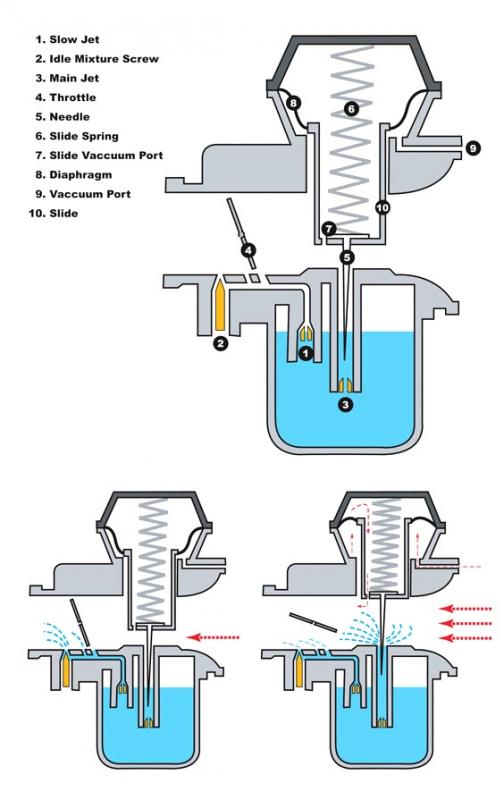 1. Slow Jet
2. Idle Mixture Screw
3. Main Jet
4. Throttle
5. Needle
6. Slide Spring
7. Slide Vaccuum Port
8. Diaphragm
9. Vaccuum Port
10. Slide

8
6
9
10
7
4
5
2
1
3