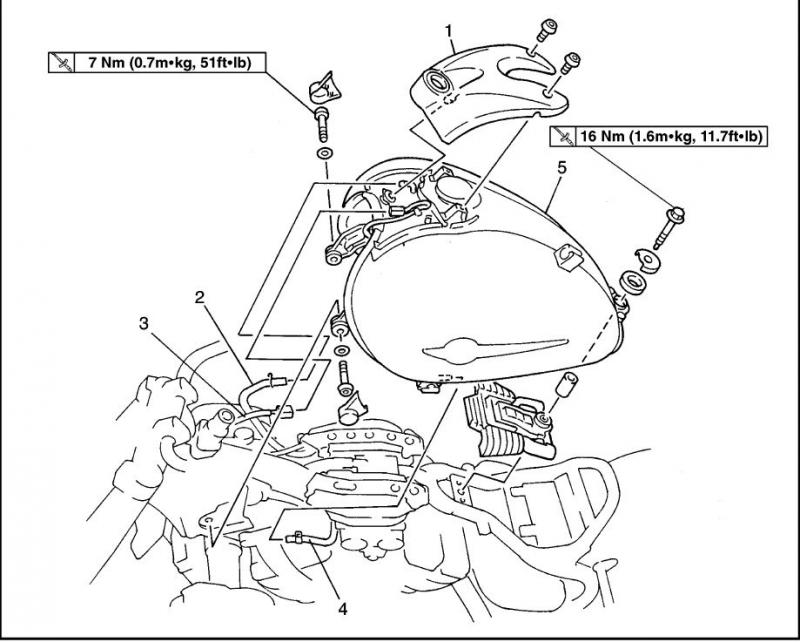 7 Nm (0.7m•kg, 51ft•lb)

1

16 Nm (1.6m•kg, 11.7ft•lb)

5

2

3

4