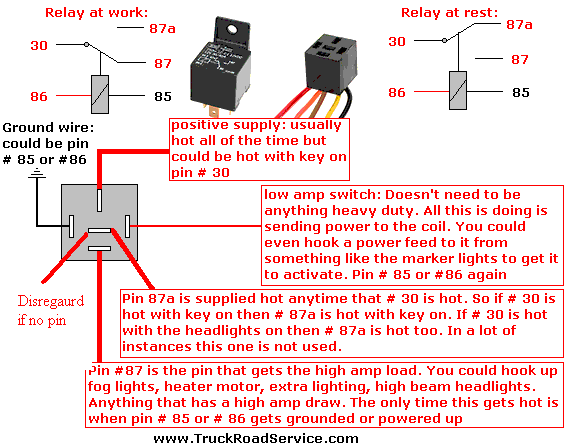 Relay at work:

87a

30

87

86

85

Relay at rest:

87a

30

87

86

85

Ground wire: could be pin # 85 or #86

positive supply: usually hot all of the time but could be hot with key on pin # 30

low amp switch: Doesn't need to be anything heavy duty. All this is doing is sending power to the coil. You could even hook a power feed to it from something like the marker lights to get it to activate. Pin # 85 or #86 again

Disregaurd if no pin

Pin 87a is supplied hot anytime that # 30 is hot. So if # 30 is hot with key on then # 87a is hot with key on. If # 30 is hot with the headlights on then # 87a is hot too. In a lot of instances this one is not used.

Pin #87 is the pin that gets the high amp load. You could hook up fog lights, heater motor, extra lighting, high beam headlights. Anything that has a high amp draw. The only time this gets hot is when pin # 85 or # 86 gets grounded or powered up

www.TruckRoadService.com